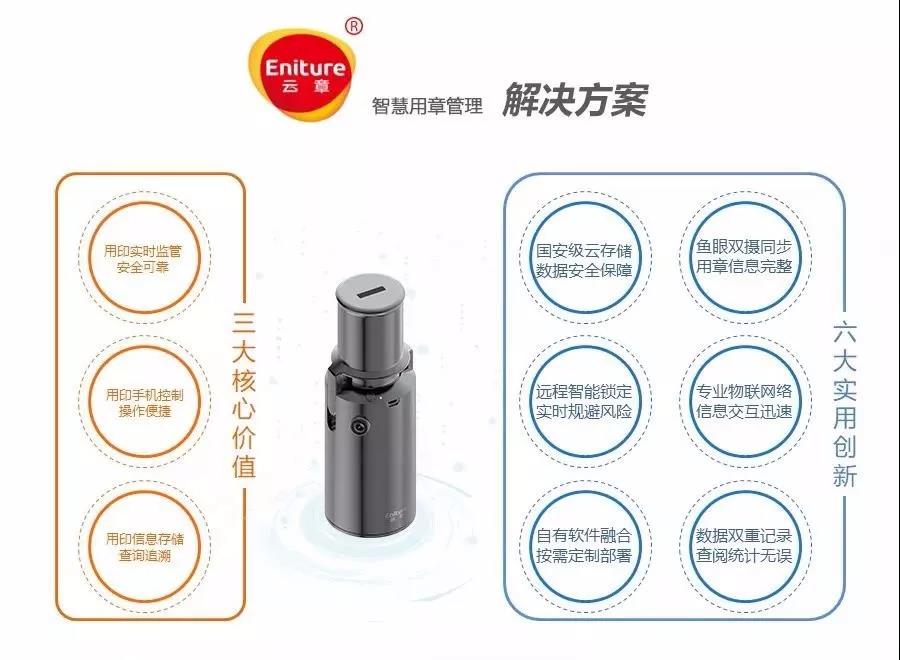 Eniture®
云章

智慧用章管理 解决方案

用印实时监管
安全可靠

用印手机控制
操作便捷

用印信息存储
查询追溯

三大核心价值

Eniture

国安级云存储
数据安全保障

鱼眼双摄同步
用章信息完整

远程智能锁定
实时规避风险

专业物联网络
信息交互迅速

自有软件融合
按需定制部署

数据双重记录
查阅统计无误

六大实用创新